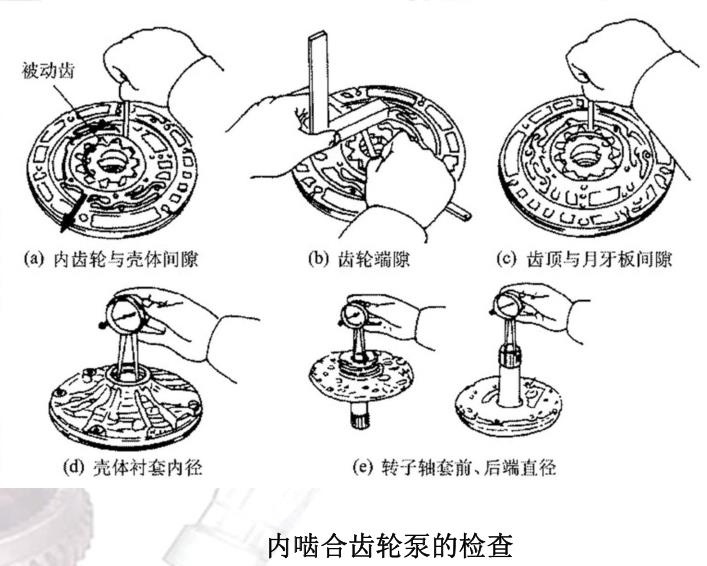 被动齿

(a) 内齿轮与壳体间隙

(b) 齿轮端隙

(c) 齿顶与月牙板间隙

(d) 壳体衬套内径

(e) 转子轴套前、后端直径

内啮合齿轮泵的检查